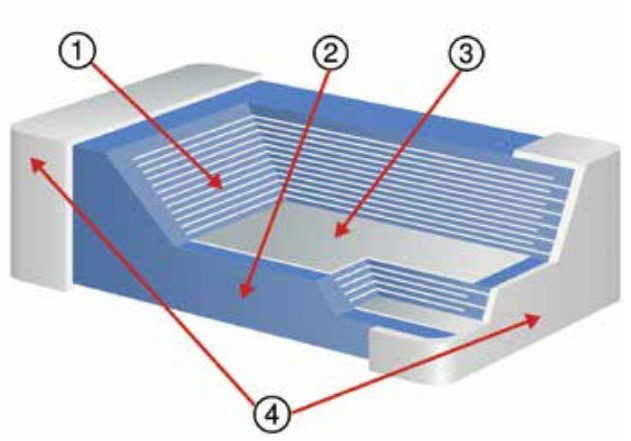 1
2
3
4