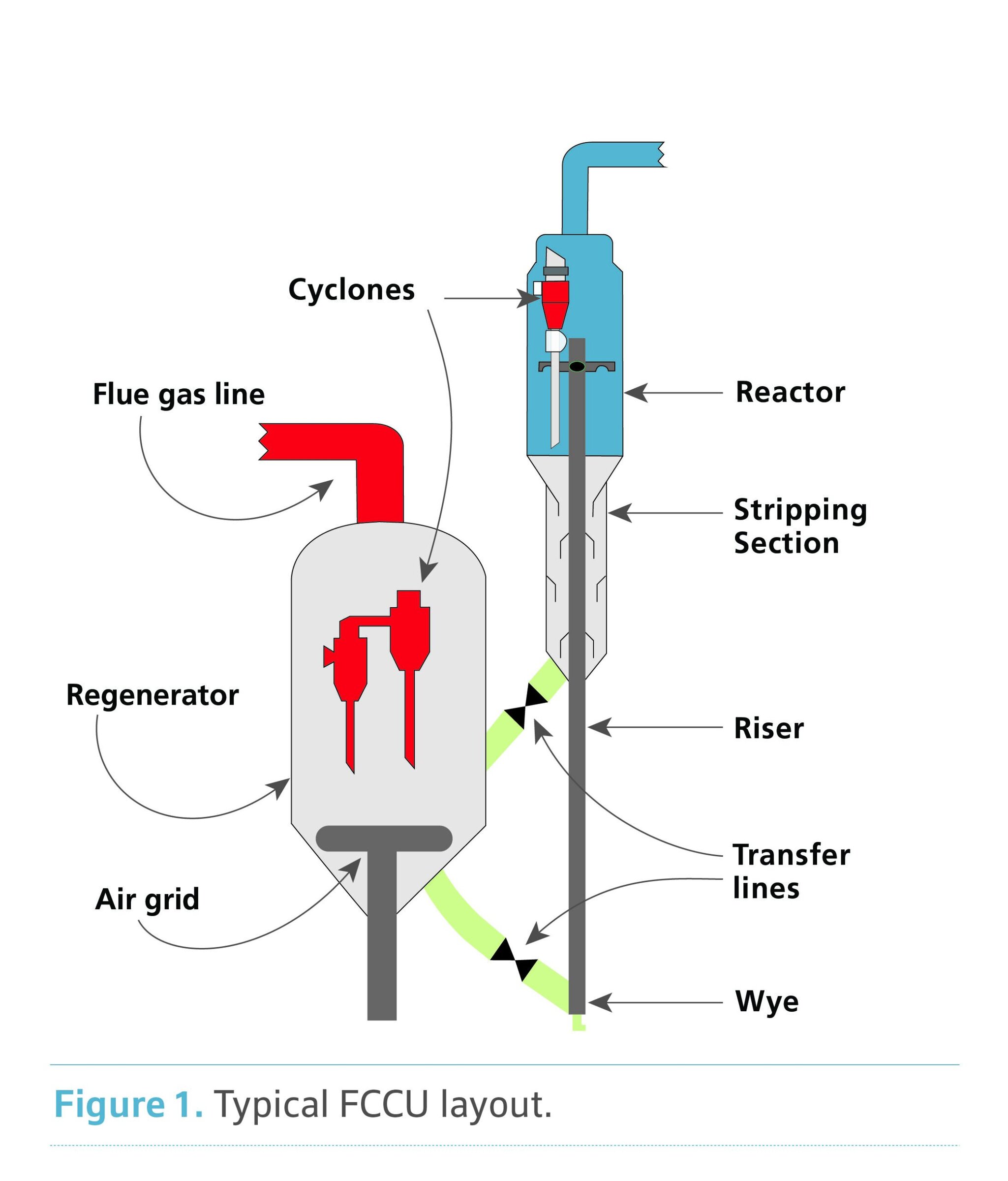 Cyclones

Flue gas line

Reactor

Stripping Section

Regenerator

Riser

Transfer lines

Air grid

Wye

Figure 1. Typical FCCU layout.